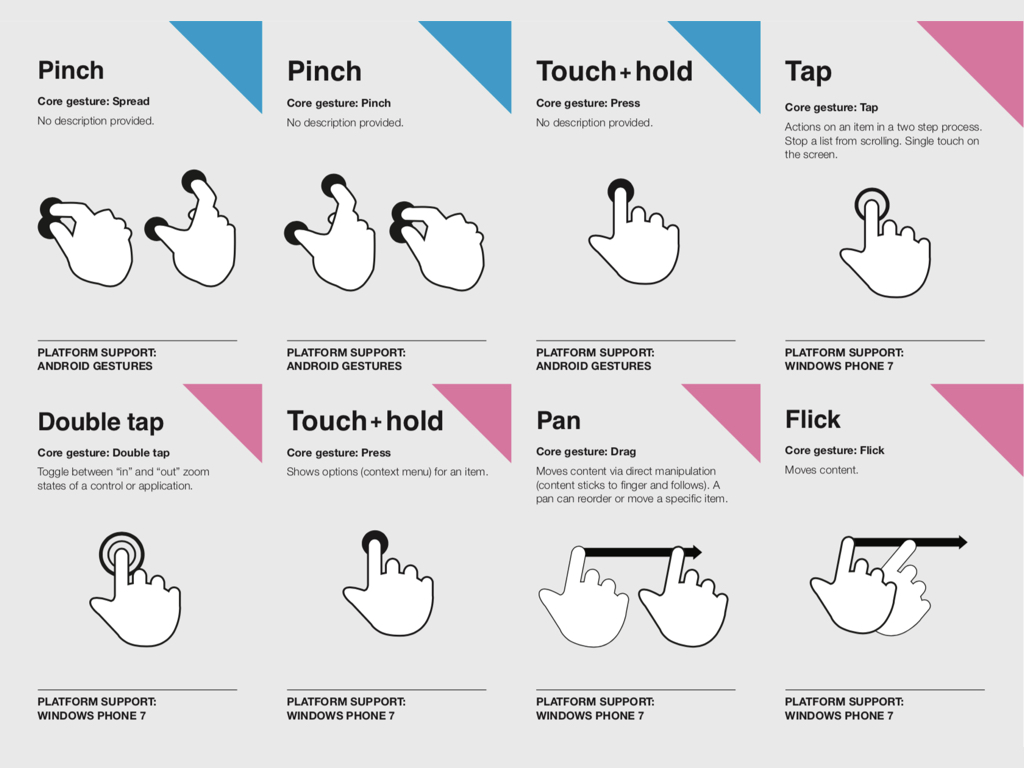 Pinch

Core gesture: Spread

No description provided.

PLATFORM SUPPORT:
ANDROID GESTURES

Pinch

Core gesture: Pinch

No description provided.

PLATFORM SUPPORT:
ANDROID GESTURES

Touch+hold

Core gesture: Press

No description provided.

PLATFORM SUPPORT:
ANDROID GESTURES

Tap

Core gesture: Tap

Actions on an item in a two step process. Stop a list from scrolling. Single touch on the screen.

PLATFORM SUPPORT:
WINDOWS PHONE 7

Double tap

Core gesture: Double tap

Toggle between "in" and "out" zoom states of a control or application.

PLATFORM SUPPORT:
WINDOWS PHONE 7

Touch+hold

Core gesture: Press

Shows options (context menu) for an item.

PLATFORM SUPPORT:
WINDOWS PHONE 7

Pan

Core gesture: Drag

Moves content via direct manipulation (content sticks to finger and follows). A pan can reorder or move a specific item.

PLATFORM SUPPORT:
WINDOWS PHONE 7

Flick

Core gesture: Flick

Moves content.

PLATFORM SUPPORT:
WINDOWS PHONE 7