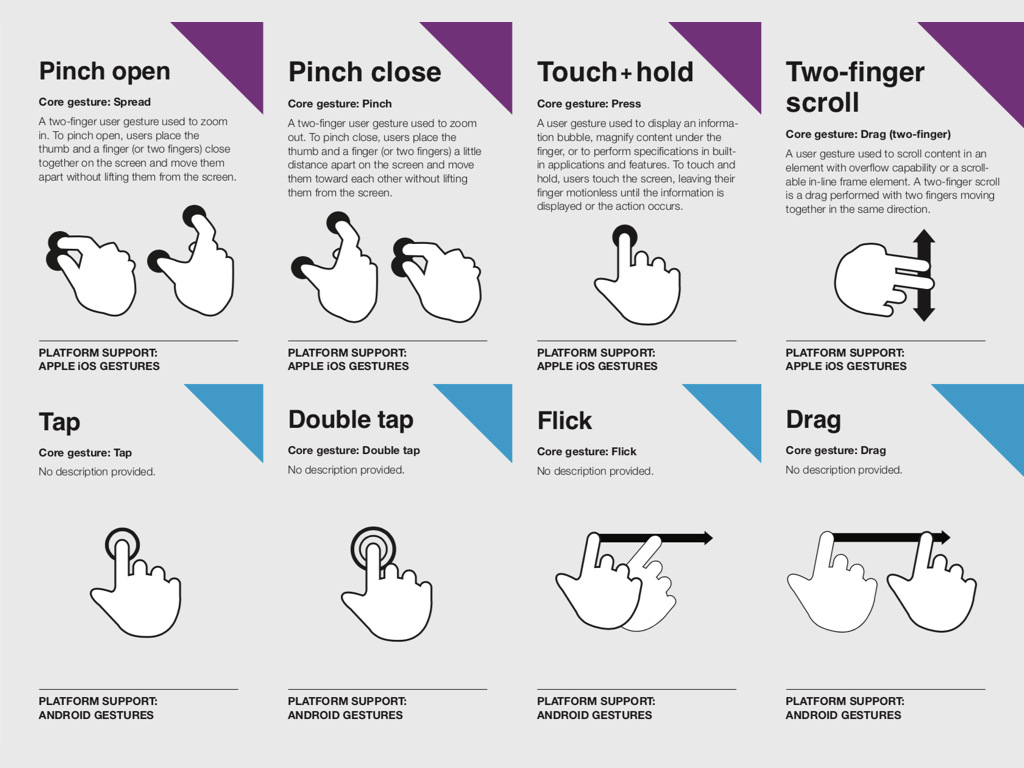 Pinch open

Core gesture: Spread

A two-finger user gesture used to zoom in. To pinch open, users place the thumb and a finger (or two fingers) close together on the screen and move them apart without lifting them from the screen.

PLATFORM SUPPORT:
APPLE iOS GESTURES

Pinch close

Core gesture: Pinch

A two-finger user gesture used to zoom out. To pinch close, users place the thumb and a finger (or two fingers) a little distance apart on the screen and move them toward each other without lifting them from the screen.

PLATFORM SUPPORT:
APPLE iOS GESTURES

Touch+hold

Core gesture: Press

A user gesture used to display an information bubble, magnify content under the finger, or to perform specifications in built-in applications and features. To touch and hold, users touch the screen, leaving their finger motionless until the information is displayed or the action occurs.

PLATFORM SUPPORT:
APPLE iOS GESTURES

Two-finger scroll

Core gesture: Drag (two-finger)

A user gesture used to scroll content in an element with overflow capability or a scrollable in-line frame element. A two-finger scroll is a drag performed with two fingers moving together in the same direction.

PLATFORM SUPPORT:
APPLE iOS GESTURES

Tap

Core gesture: Tap

No description provided.

PLATFORM SUPPORT:
ANDROID GESTURES

Double tap

Core gesture: Double tap

No description provided.

PLATFORM SUPPORT:
ANDROID GESTURES

Flick

Core gesture: Flick

No description provided.

PLATFORM SUPPORT:
ANDROID GESTURES

Drag

Core gesture: Drag

No description provided.

PLATFORM SUPPORT:
ANDROID GESTURES