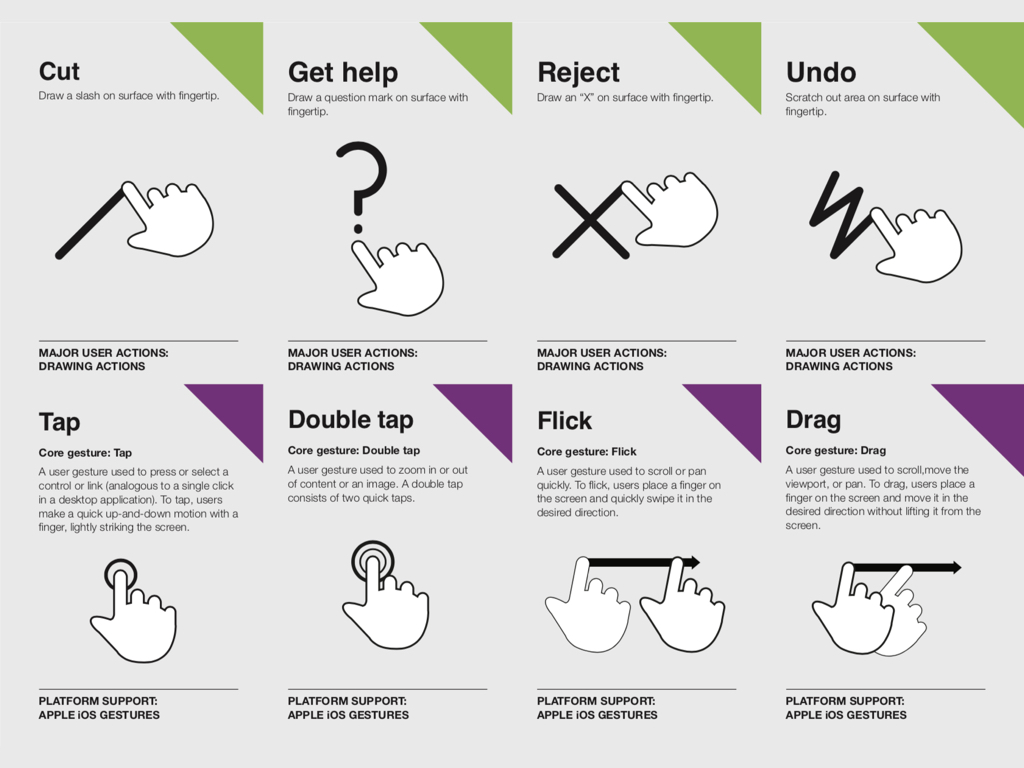 Cut

Draw a slash on surface with fingertip.

MAJOR USER ACTIONS: DRAWING ACTIONS

Get help

Draw a question mark on surface with fingertip.

MAJOR USER ACTIONS: DRAWING ACTIONS

Reject

Draw an "X" on surface with fingertip.

MAJOR USER ACTIONS: DRAWING ACTIONS

Undo

Scratch out area on surface with fingertip.

MAJOR USER ACTIONS: DRAWING ACTIONS

Tap

Core gesture: Tap

A user gesture used to press or select a control or link (analogous to a single click in a desktop application). To tap, users make a quick up-and-down motion with a finger, lightly striking the screen.

PLATFORM SUPPORT: APPLE iOS GESTURES

Double tap

Core gesture: Double tap

A user gesture used to zoom in or out of content or an image. A double tap consists of two quick taps.

PLATFORM SUPPORT: APPLE iOS GESTURES

Flick

Core gesture: Flick

A user gesture used to scroll or pan quickly. To flick, users place a finger on the screen and quickly swipe it in the desired direction.

PLATFORM SUPPORT: APPLE iOS GESTURES

Drag

Core gesture: Drag

A user gesture used to scroll,move the viewport, or pan. To drag, users place a finger on the screen and move it in the desired direction without lifting it from the screen.

PLATFORM SUPPORT: APPLE iOS GESTURES