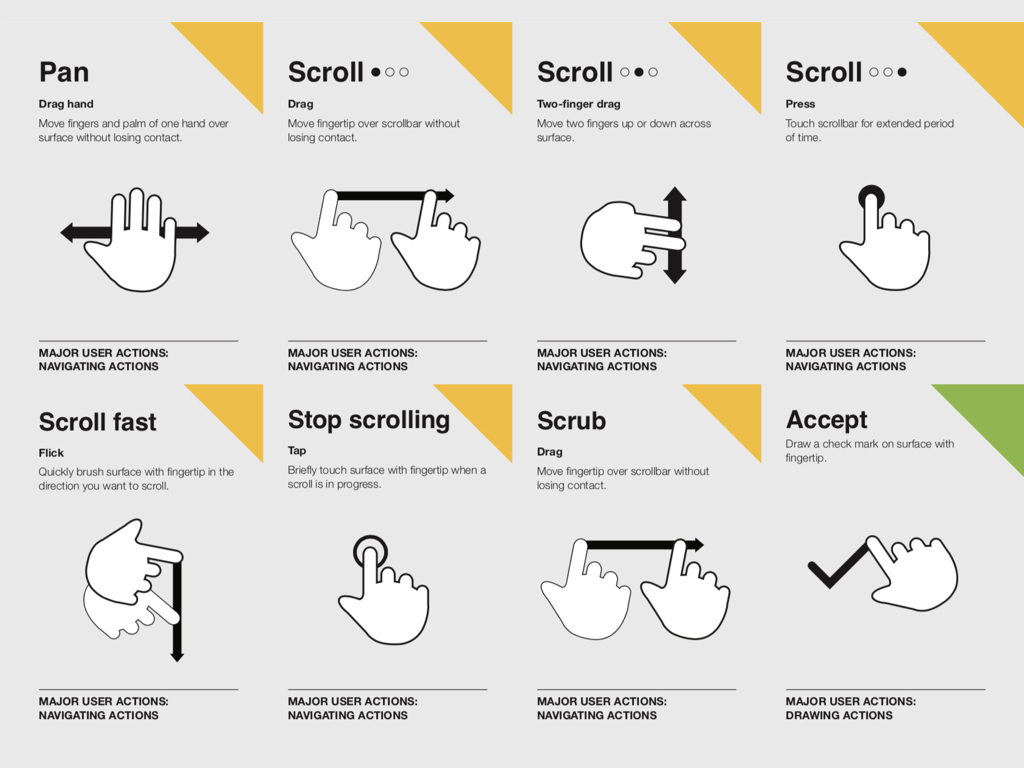 Pan

Drag hand

Move fingers and palm of one hand over surface without losing contact.

MAJOR USER ACTIONS: NAVIGATING ACTIONS

Scroll ●○○

Drag

Move fingertip over scrollbar without losing contact.

MAJOR USER ACTIONS: NAVIGATING ACTIONS

Scroll ○●○

Two-finger drag

Move two fingers up or down across surface.

MAJOR USER ACTIONS: NAVIGATING ACTIONS

Scroll ○○●

Press

Touch scrollbar for extended period of time.

MAJOR USER ACTIONS: NAVIGATING ACTIONS

Scroll fast

Flick

Quickly brush surface with fingertip in the direction you want to scroll.

MAJOR USER ACTIONS: NAVIGATING ACTIONS

Stop scrolling

Tap

Briefly touch surface with fingertip when a scroll is in progress.

MAJOR USER ACTIONS: NAVIGATING ACTIONS

Scrub

Drag

Move fingertip over scrollbar without losing contact.

MAJOR USER ACTIONS: NAVIGATING ACTIONS

Accept

Draw a check mark on surface with fingertip.

MAJOR USER ACTIONS: DRAWING ACTIONS