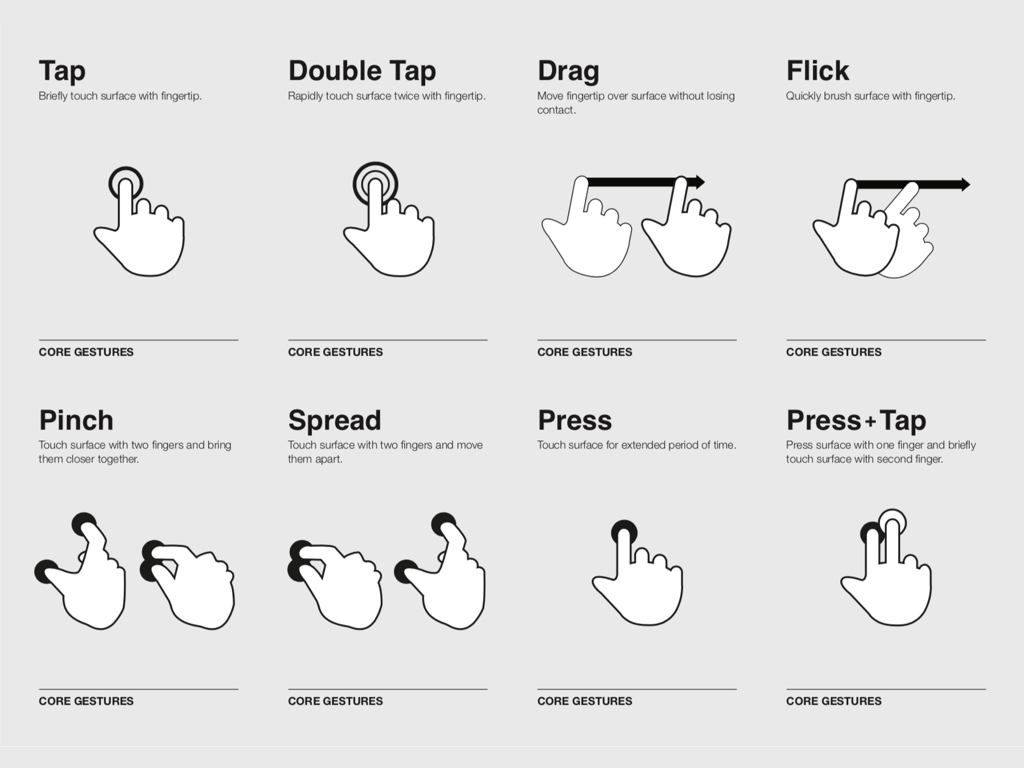 Tap
Briefly touch surface with fingertip.

CORE GESTURES

Double Tap
Rapidly touch surface twice with fingertip.

CORE GESTURES

Drag
Move fingertip over surface without losing contact.

CORE GESTURES

Flick
Quickly brush surface with fingertip.

CORE GESTURES

Pinch
Touch surface with two fingers and bring them closer together.

CORE GESTURES

Spread
Touch surface with two fingers and move them apart.

CORE GESTURES

Press
Touch surface for extended period of time.

CORE GESTURES

Press+Tap
Press surface with one finger and briefly touch surface with second finger.

CORE GESTURES