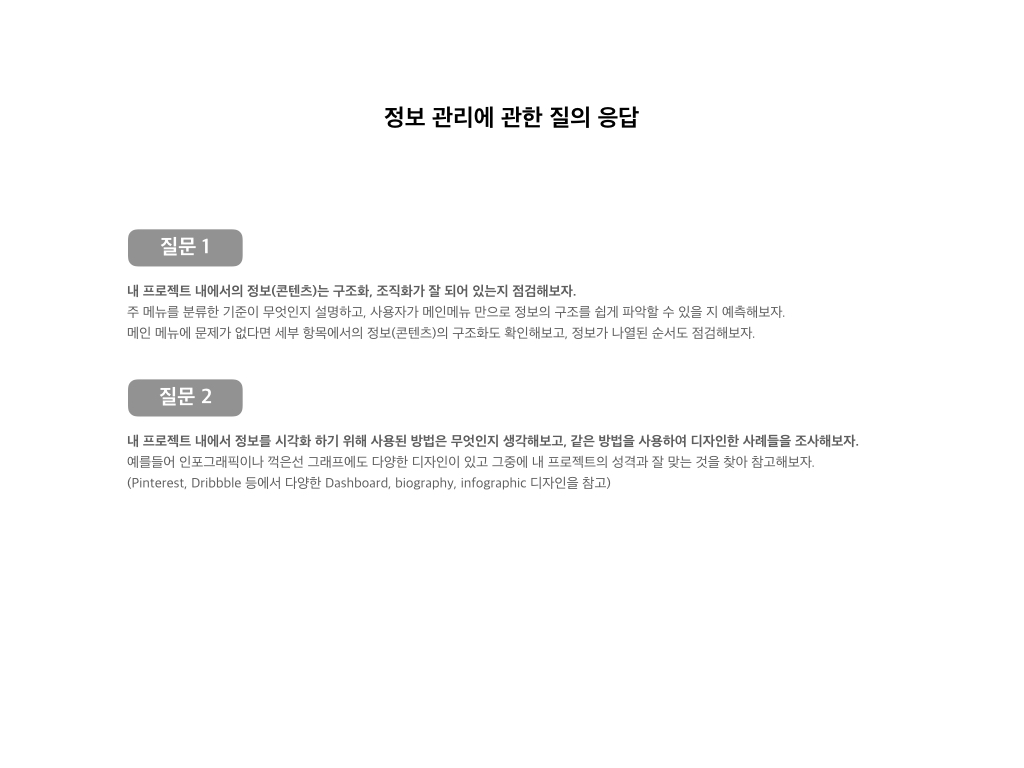 정보 관리에 관한 질의 응답

질문 1

내 프로젝트 내에서의 정보(콘텐츠)는 구조화, 조직화가 잘 되어 있는지 점검해보자.
주 메뉴를 분류한 기준이 무엇인지 설명하고, 사용자가 메인메뉴 만으로 정보의 구조를 쉽게 파악할 수 있을 지 예측해보자.
메인 메뉴에 문제가 없다면 세부 항목에서의 정보(콘텐츠)의 구조화도 확인해보고, 정보가 나열된 순서도 점검해보자.

질문 2

내 프로젝트 내에서 정보를 시각화 하기 위해 사용된 방법은 무엇인지 생각해보고, 같은 방법을 사용하여 디자인한 사례들을 조사해보자.
예를들어 인포그래픽이나 꺽은선 그래프에도 다양한 디자인이 있고 그중에 내 프로젝트의 성격과 잘 맞는 것을 찾아 참고해보자.
(Pinterest, Dribbble 등에서 다양한 Dashboard, biography, infographic 디자인을 참고)