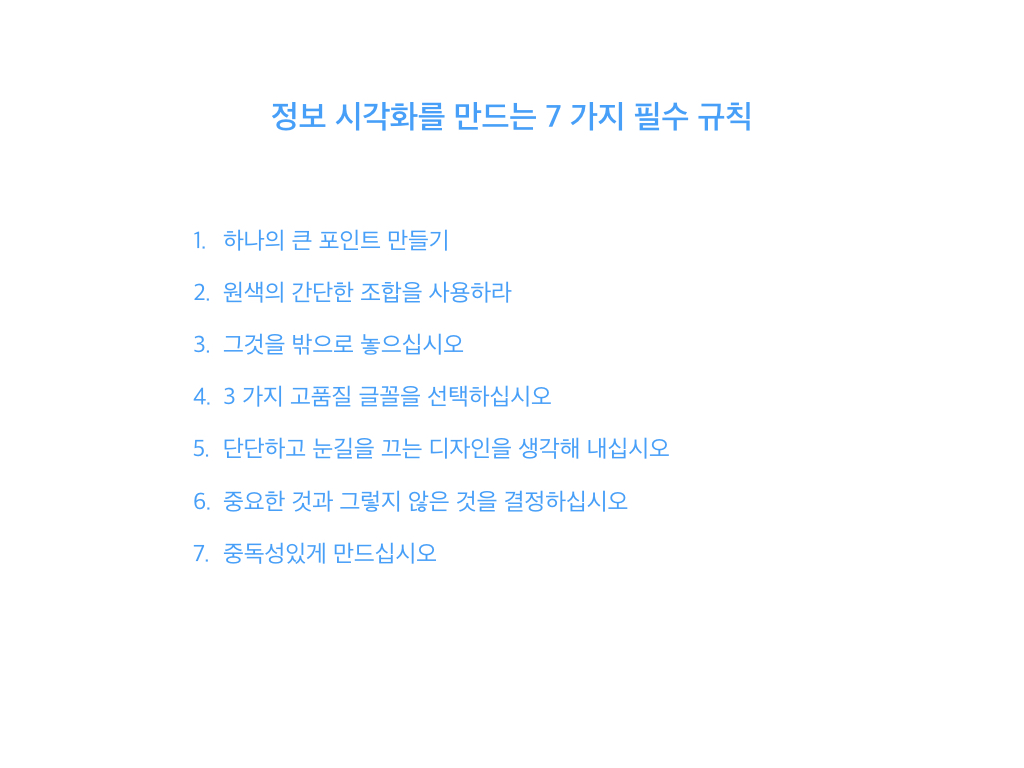 정보 시각화를 만드는 7 가지 필수 규칙

1. 하나의 큰 포인트 만들기
2. 원색의 간단한 조합을 사용하라
3. 그것을 밖으로 놓으십시오
4. 3 가지 고품질 글꼴을 선택하십시오
5. 단단하고 눈길을 끄는 디자인을 생각해 내십시오
6. 중요한 것과 그렇지 않은 것을 결정하십시오
7. 중독성있게 만드십시오