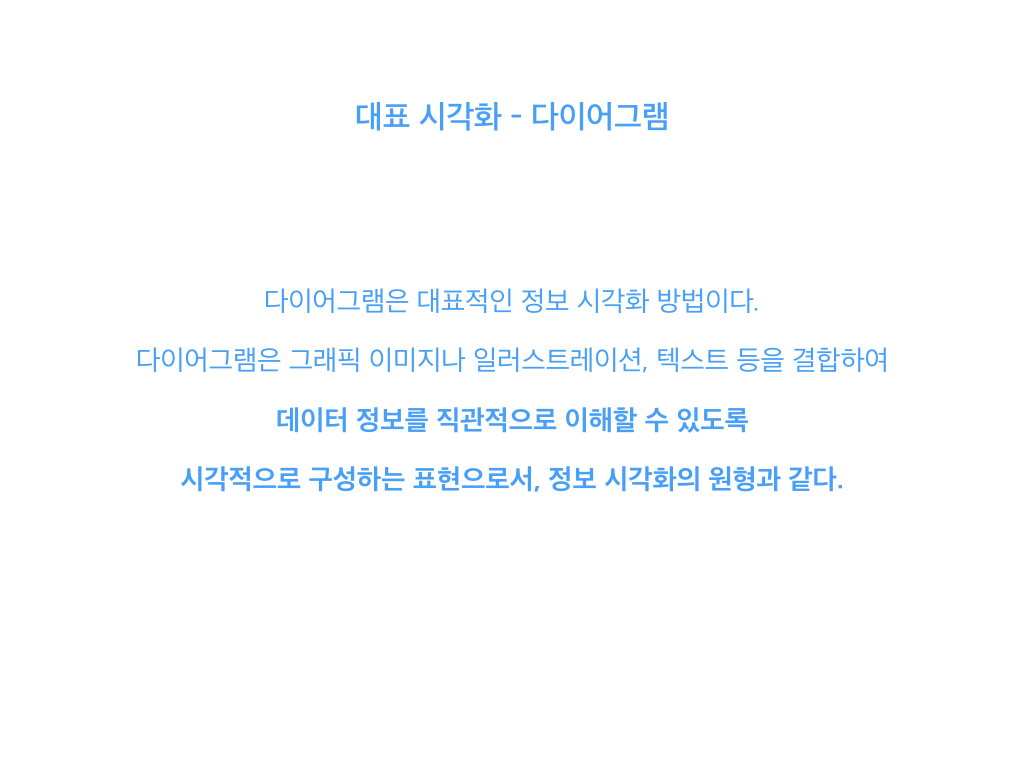 대표 시각화 - 다이어그램

다이어그램은 대표적인 정보 시각화 방법이다.

다이어그램은 그래픽 이미지나 일러스트레이션, 텍스트 등을 결합하여

데이터 정보를 직관적으로 이해할 수 있도록

시각적으로 구성하는 표현으로서, 정보 시각화의 원형과 같다.