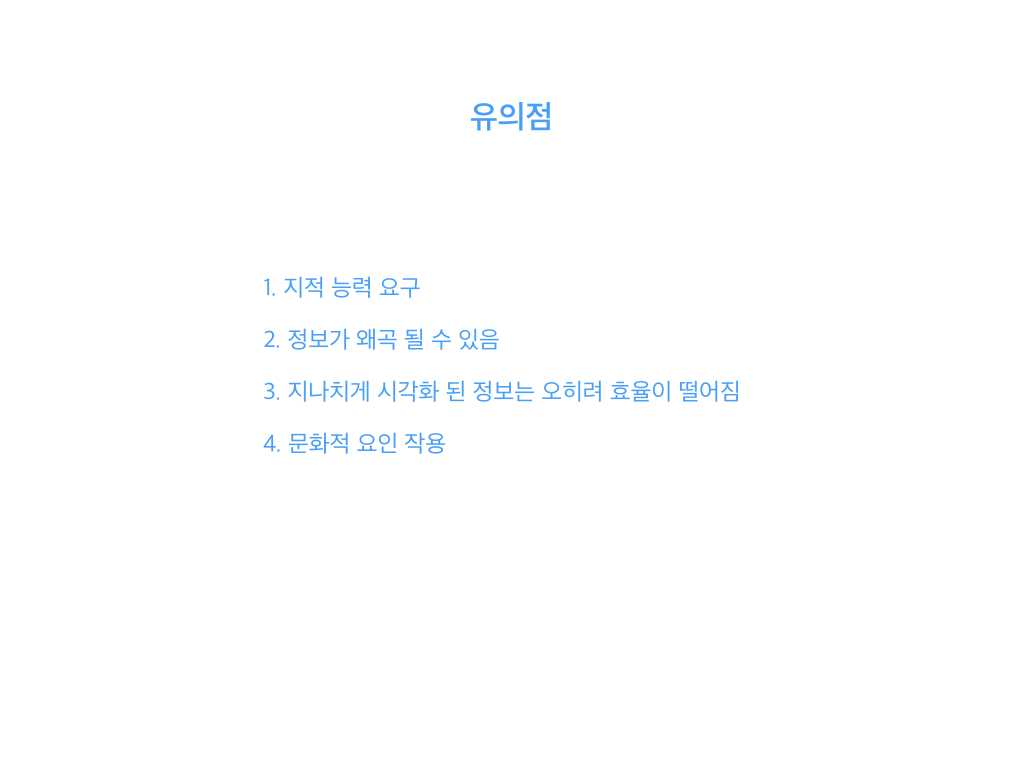 유의점

1. 지적 능력 요구

2. 정보가 왜곡 될 수 있음

3. 지나치게 시각화 된 정보는 오히려 효율이 떨어짐

4. 문화적 요인 작용