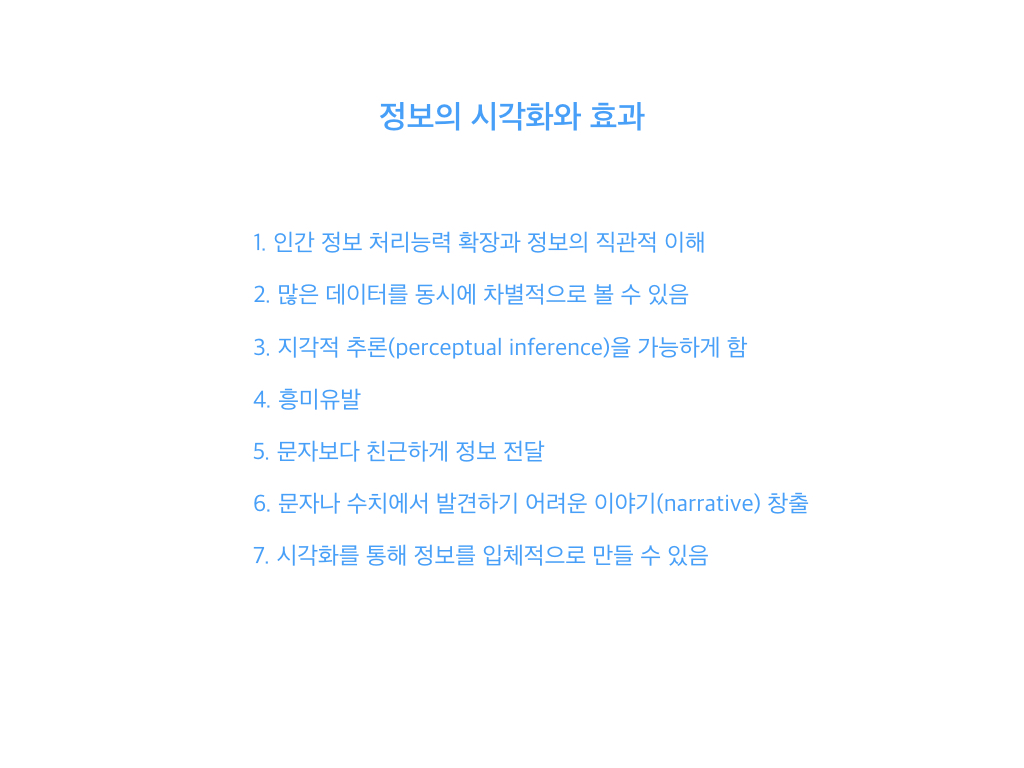 정보의 시각화와 효과

1. 인간 정보 처리능력 확장과 정보의 직관적 이해

2. 많은 데이터를 동시에 차별적으로 볼 수 있음

3. 지각적 추론(perceptual inference)을 가능하게 함

4. 흥미유발

5. 문자보다 친근하게 정보 전달

6. 문자나 수치에서 발견하기 어려운 이야기(narrative) 창출

7. 시각화를 통해 정보를 입체적으로 만들 수 있음