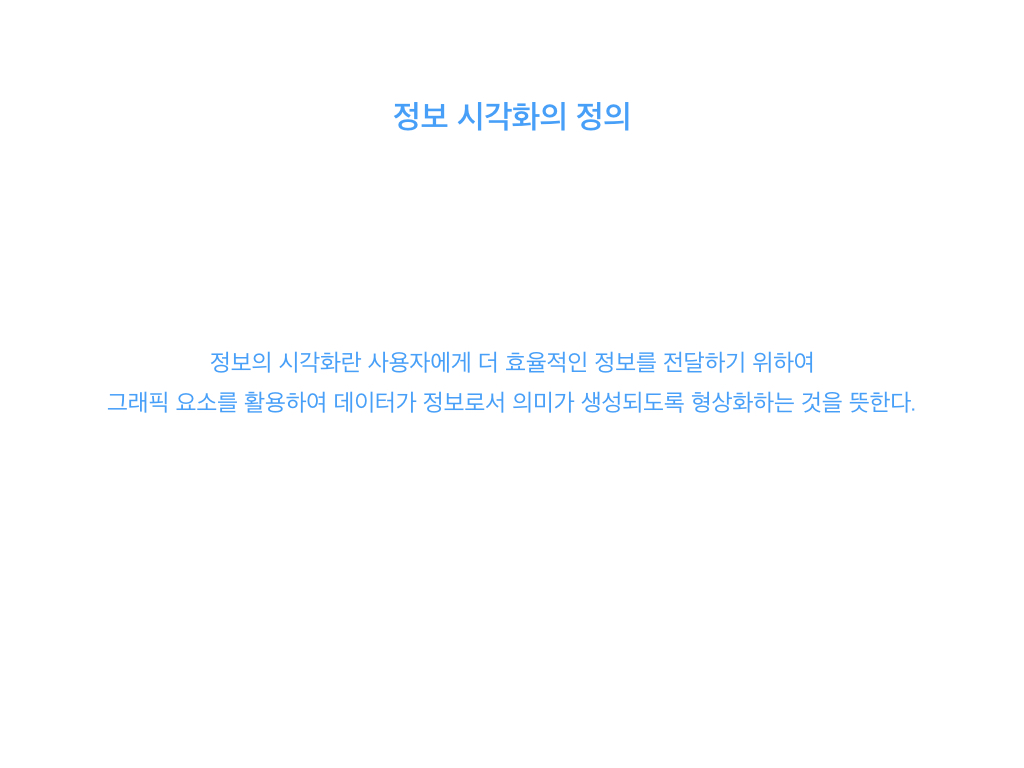 정보 시각화의 정의

정보의 시각화란 사용자에게 더 효율적인 정보를 전달하기 위하여 그래픽 요소를 활용하여 데이터가 정보로서 의미가 생성되도록 형상화하는 것을 뜻한다.