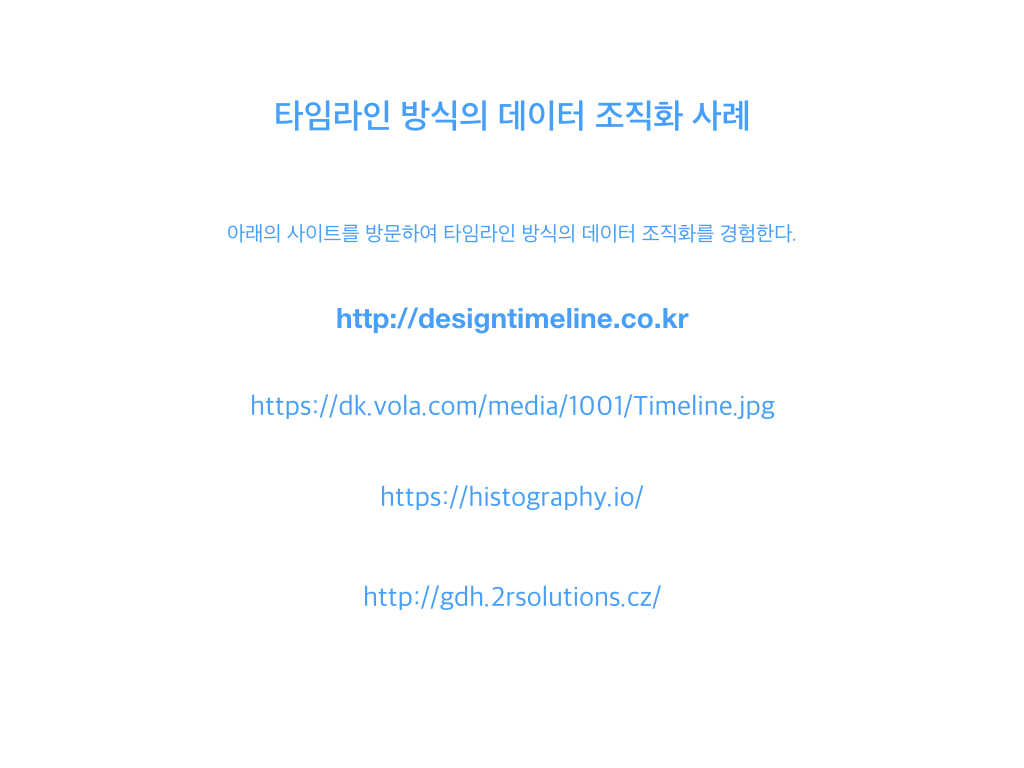 타임라인 방식의 데이터 조직화 사례

아래의 사이트를 방문하여 타임라인 방식의 데이터 조직화를 경험한다.

http://designtimeline.co.kr

https://dk.vola.com/media/1001/Timeline.jpg

https://histography.io/

http://gdh.2rsolutions.cz/