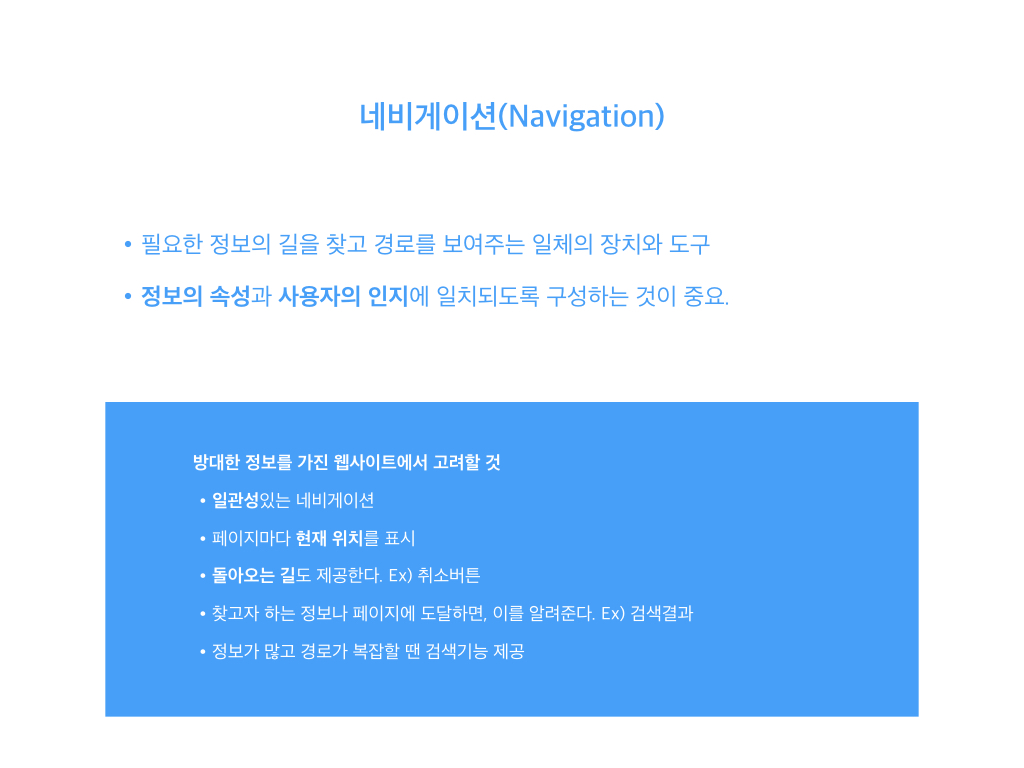 네비게이션(Navigation)

• 필요한 정보의 길을 찾고 경로를 보여주는 일체의 장치와 도구

• 정보의 속성과 사용자의 인지에 일치되도록 구성하는 것이 중요.

방대한 정보를 가진 웹사이트에서 고려할 것

• 일관성있는 네비게이션

• 페이지마다 현재 위치를 표시

• 돌아오는 길도 제공한다. Ex) 취소버튼

• 찾고자 하는 정보나 페이지에 도달하면, 이를 알려준다. Ex) 검색결과

• 정보가 많고 경로가 복잡할 땐 검색기능 제공