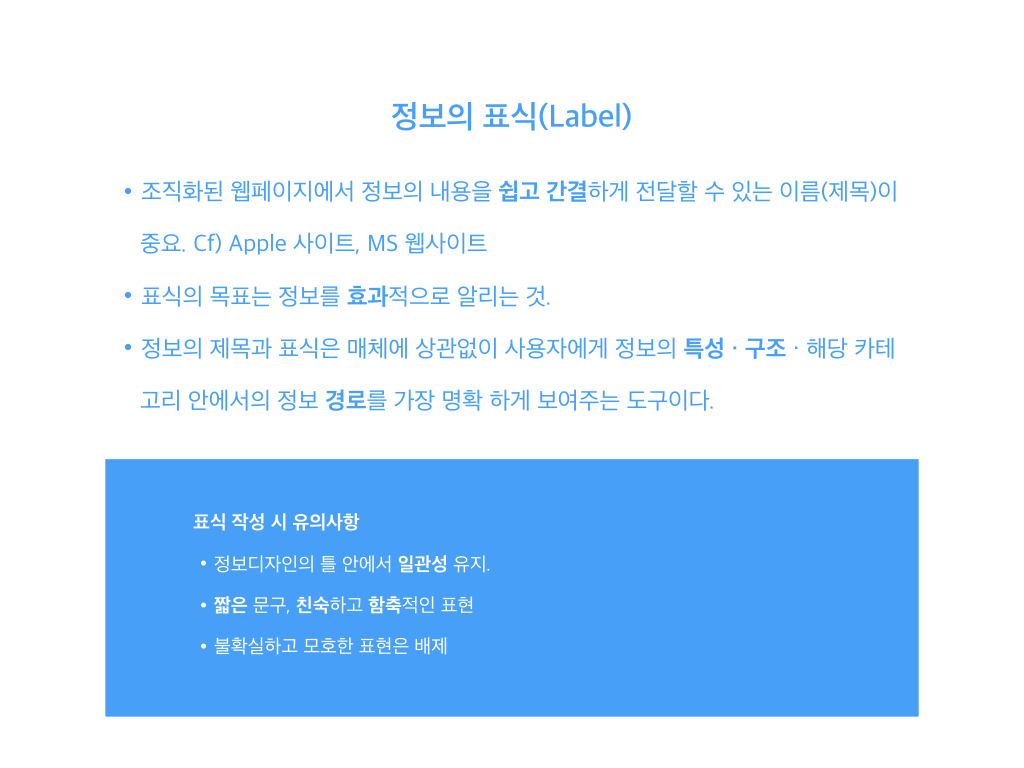 정보의 표식(Label)

• 조직화된 웹페이지에서 정보의 내용을 쉽고 간결하게 전달할 수 있는 이름(제목)이 중요. Cf) Apple 사이트, MS 웹사이트

• 표식의 목표는 정보를 효과적으로 알리는 것.

• 정보의 제목과 표식은 매체에 상관없이 사용자에게 정보의 특성 · 구조 · 해당 카테고리 안에서의 정보 경로를 가장 명확 하게 보여주는 도구이다.

표식 작성 시 유의사항

• 정보디자인의 틀 안에서 일관성 유지.

• 짧은 문구, 친숙하고 함축적인 표현

• 불확실하고 모호한 표현은 배제