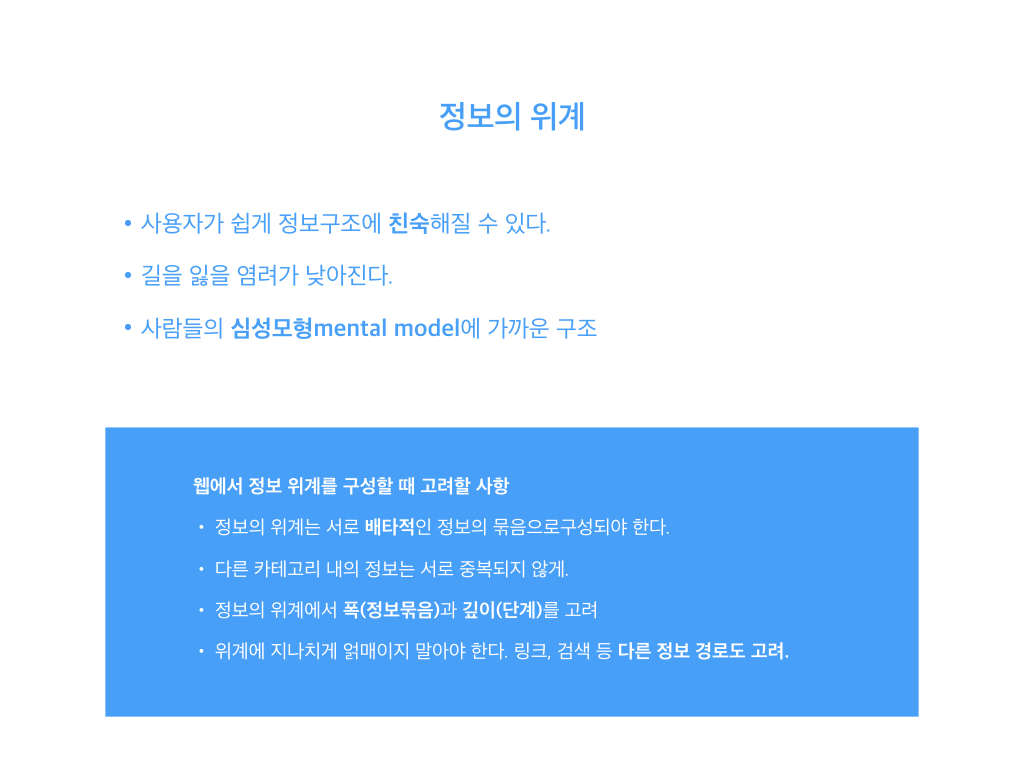 정보의 위계

• 사용자가 쉽게 정보구조에 친숙해질 수 있다.

• 길을 잃을 염려가 낮아진다.

• 사람들의 심성모형mental model에 가까운 구조

웹에서 정보 위계를 구성할 때 고려할 사항

• 정보의 위계는 서로 배타적인 정보의 묶음으로구성되야 한다.

• 다른 카테고리 내의 정보는 서로 중복되지 않게.

• 정보의 위계에서 폭(정보묶음)과 깊이(단계)를 고려

• 위계에 지나치게 얽매이지 말아야 한다. 링크, 검색 등 다른 정보 경로도 고려.