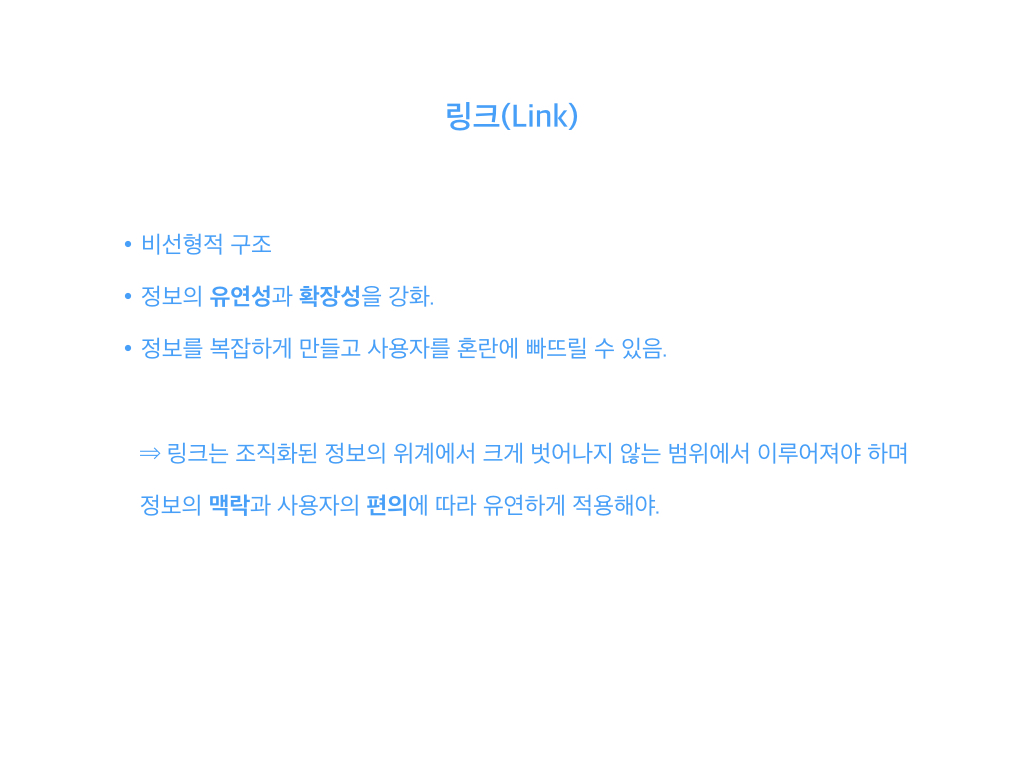 링크(Link)

• 비선형적 구조
• 정보의 유연성과 확장성을 강화.
• 정보를 복잡하게 만들고 사용자를 혼란에 빠뜨릴 수 있음.

⇒ 링크는 조직화된 정보의 위계에서 크게 벗어나지 않는 범위에서 이루어져야 하며 정보의 맥락과 사용자의 편의에 따라 유연하게 적용해야.