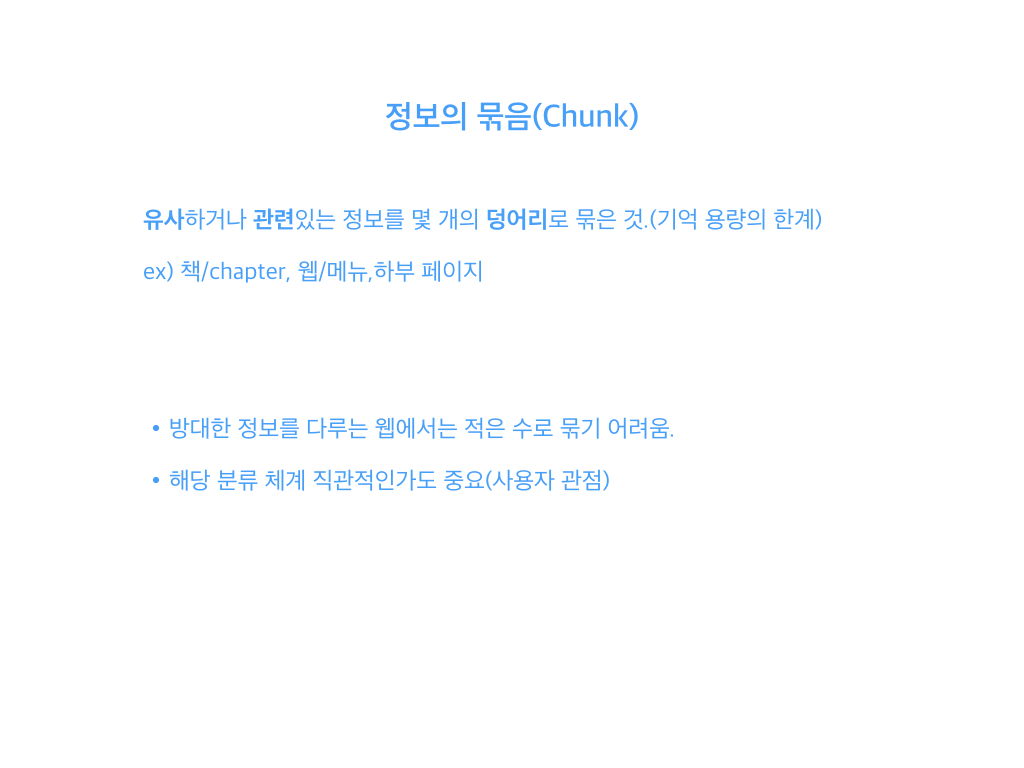 정보의 묶음(Chunk)

유사하거나 관련있는 정보를 몇 개의 덩어리로 묶은 것.(기억 용량의 한계)

ex) 책/chapter, 웹/메뉴,하부 페이지

• 방대한 정보를 다루는 웹에서는 적은 수로 묶기 어려움.

• 해당 분류 체계 직관적인가도 중요(사용자 관점)