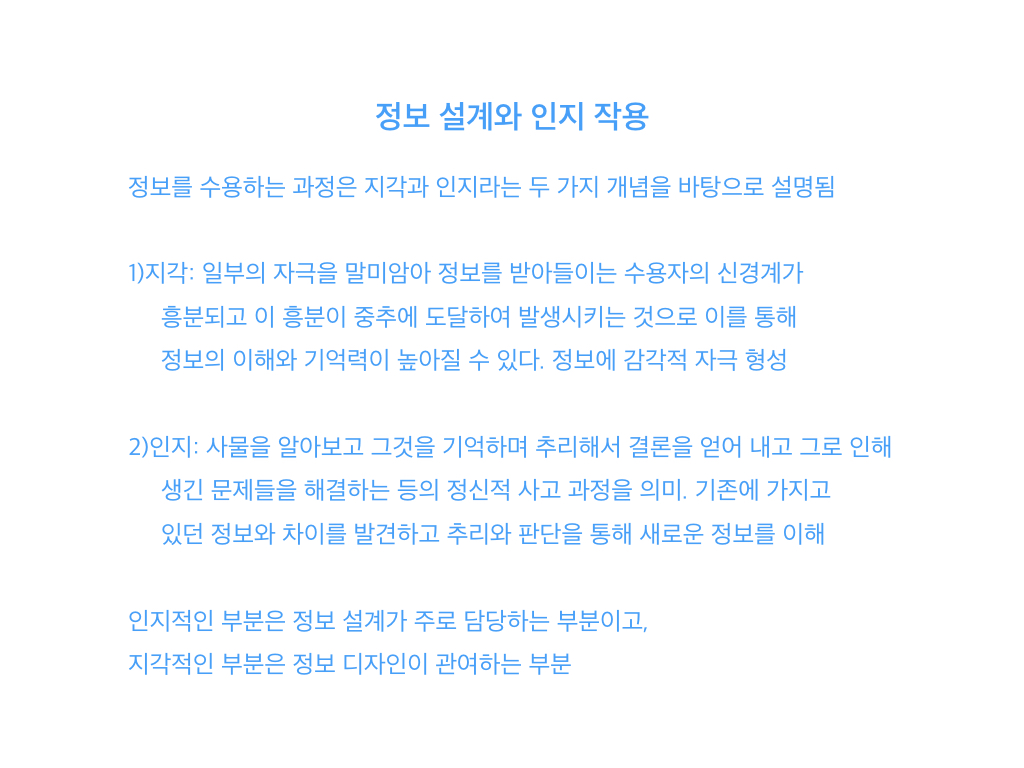 정보 설계와 인지 작용

정보를 수용하는 과정은 지각과 인지라는 두 가지 개념을 바탕으로 설명됨

1)지각: 일부의 자극을 말미암아 정보를 받아들이는 수용자의 신경계가 흥분되고 이 흥분이 중추에 도달하여 발생시키는 것으로 이를 통해 정보의 이해와 기억력이 높아질 수 있다. 정보에 감각적 자극 형성

2)인지: 사물을 알아보고 그것을 기억하며 추리해서 결론을 얻어 내고 그로 인해 생긴 문제들을 해결하는 등의 정신적 사고 과정을 의미. 기존에 가지고 있던 정보와 차이를 발견하고 추리와 판단을 통해 새로운 정보를 이해

인지적인 부분은 정보 설계가 주로 담당하는 부분이고,
지각적인 부분은 정보 디자인이 관여하는 부분