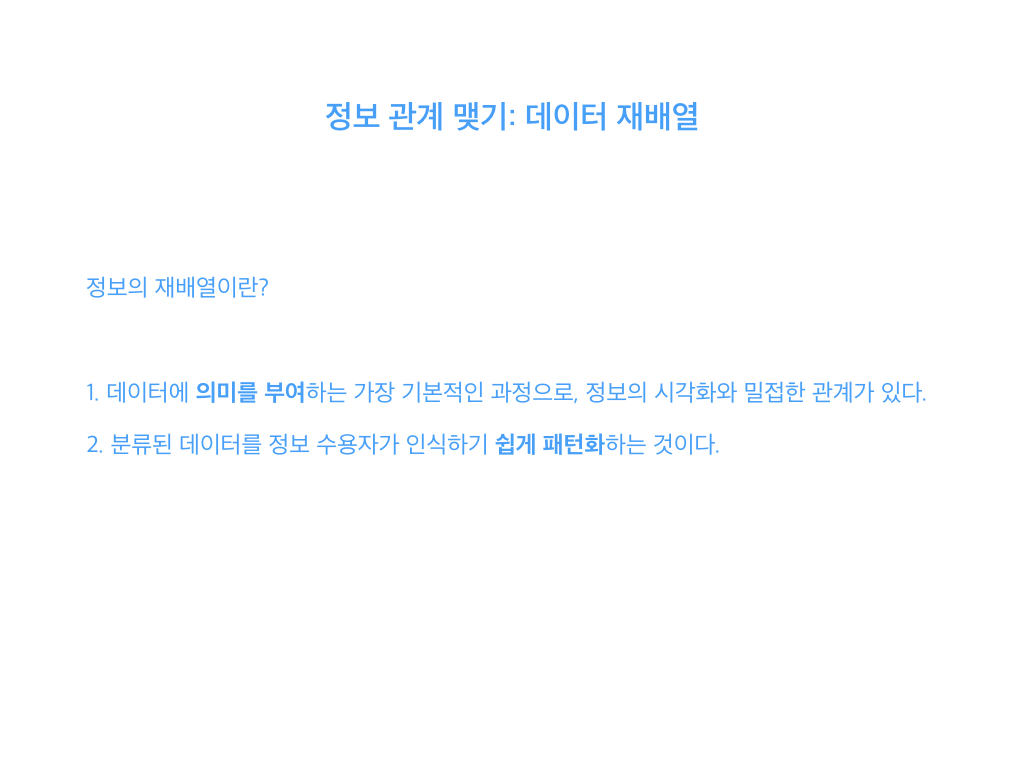 정보 관계 맺기: 데이터 재배열

정보의 재배열이란?

1. 데이터에 의미를 부여하는 가장 기본적인 과정으로, 정보의 시각화와 밀접한 관계가 있다.

2. 분류된 데이터를 정보 수용자가 인식하기 쉽게 패턴화하는 것이다.