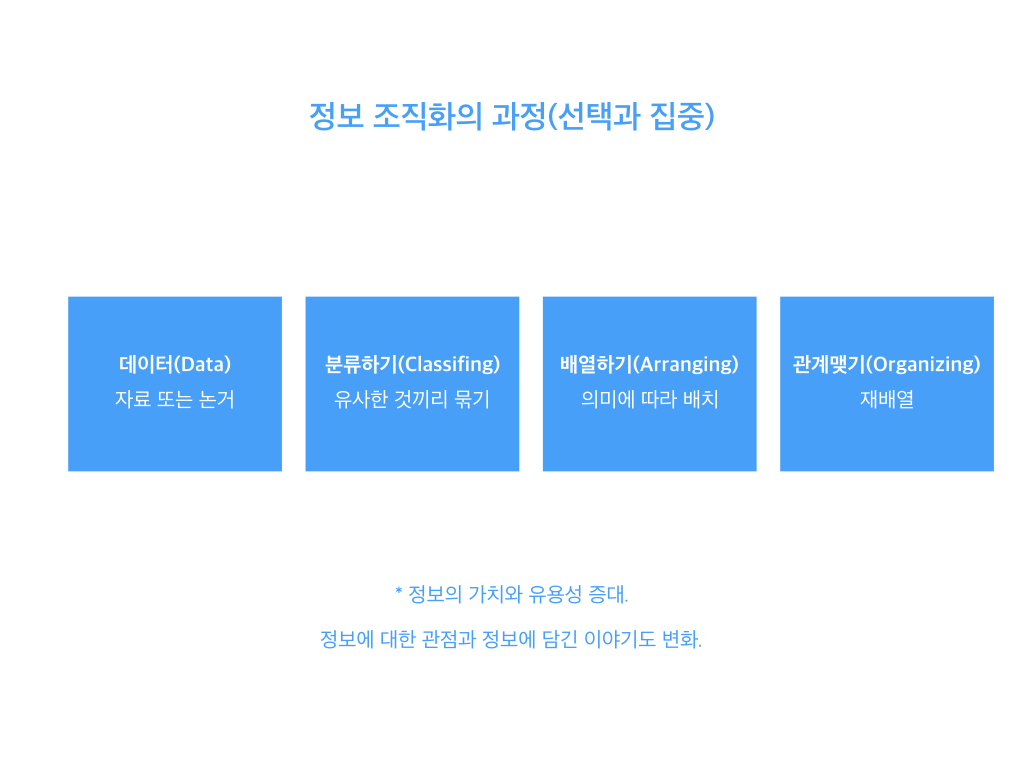 정보 조직화의 과정(선택과 집중)

데이터(Data)
자료 또는 논거

분류하기(Classifing)
유사한 것끼리 묶기

배열하기(Arranging)
의미에 따라 배치

관계맺기(Organizing)
재배열

* 정보의 가치와 유용성 증대.

정보에 대한 관점과 정보에 담긴 이야기도 변화.