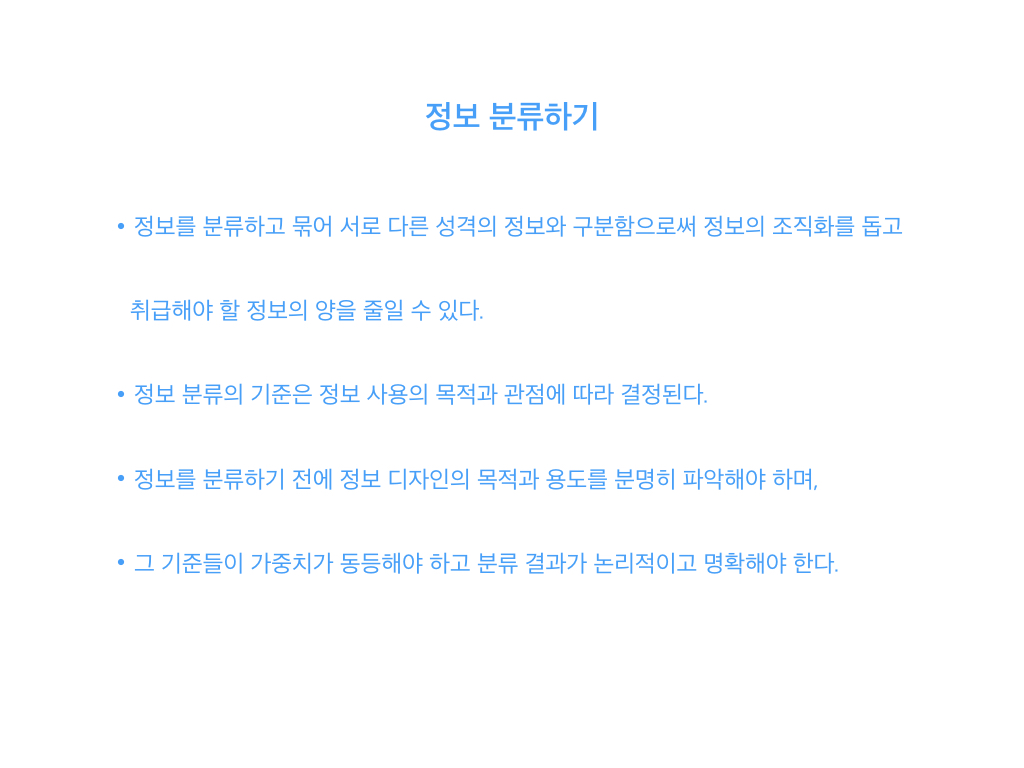 정보 분류하기

• 정보를 분류하고 묶어 서로 다른 성격의 정보와 구분함으로써 정보의 조직화를 돕고 취급해야 할 정보의 양을 줄일 수 있다.

• 정보 분류의 기준은 정보 사용의 목적과 관점에 따라 결정된다.

• 정보를 분류하기 전에 정보 디자인의 목적과 용도를 분명히 파악해야 하며,

• 그 기준들이 가중치가 동등해야 하고 분류 결과가 논리적이고 명확해야 한다.