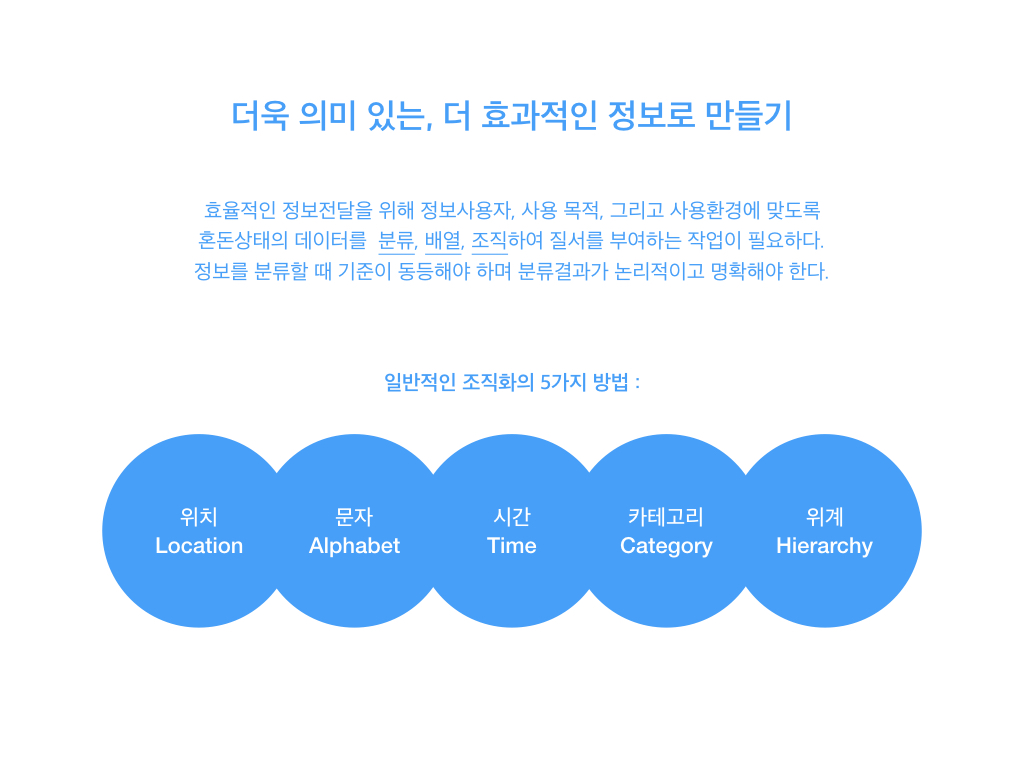 더욱 의미 있는, 더 효과적인 정보로 만들기

효율적인 정보전달을 위해 정보사용자, 사용 목적, 그리고 사용환경에 맞도록 혼돈상태의 데이터를 분류, 배열, 조직하여 질서를 부여하는 작업이 필요하다. 정보를 분류할 때 기준이 동등해야 하며 분류결과가 논리적이고 명확해야 한다.

일반적인 조직화의 5가지 방법 :

위치
Location

문자
Alphabet

시간
Time

카테고리
Category

위계
Hierarchy