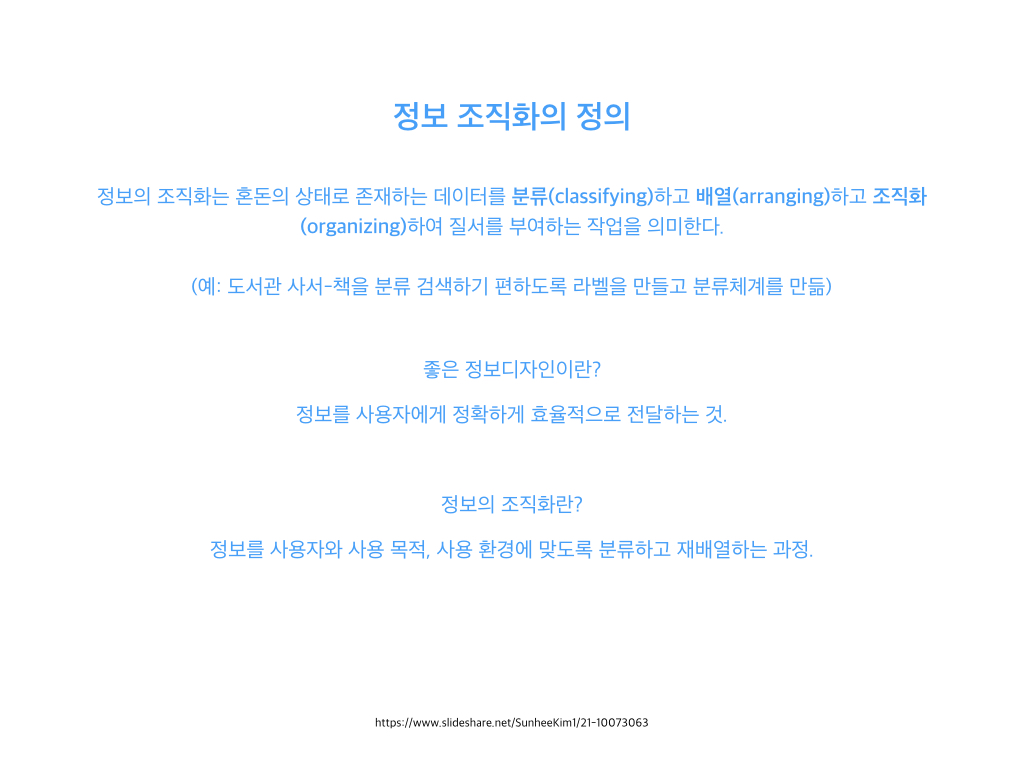 정보 조직화의 정의

정보의 조직화는 혼돈의 상태로 존재하는 데이터를 분류(classifying)하고 배열(arranging)하고 조직화(organizing)하여 질서를 부여하는 작업을 의미한다.

(예: 도서관 사서-책을 분류 검색하기 편하도록 라벨을 만들고 분류체계를 만듦)

좋은 정보디자인이란?

정보를 사용자에게 정확하게 효율적으로 전달하는 것.

정보의 조직화란?

정보를 사용자와 사용 목적, 사용 환경에 맞도록 분류하고 재배열하는 과정.

https://www.slideshare.net/SunheeKim1/21-10073063