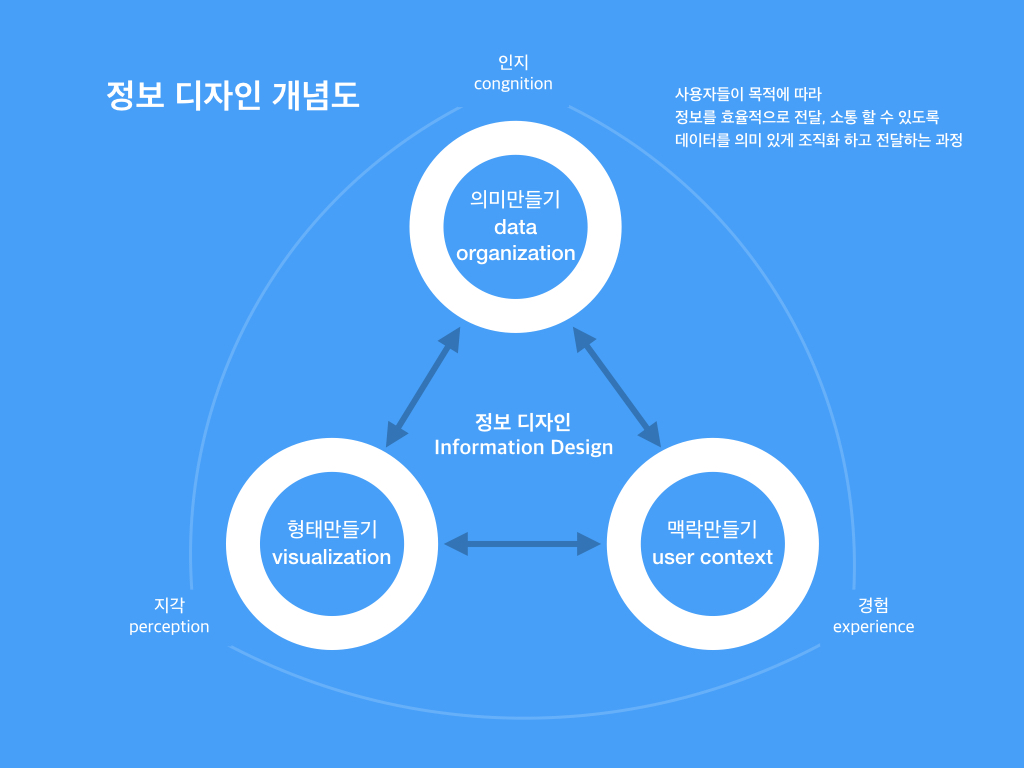 정보 디자인 개념도

인지
congnition

사용자들이 목적에 따라
정보를 효율적으로 전달, 소통 할 수 있도록
데이터를 의미 있게 조직화 하고 전달하는 과정

의미만들기
data
organization

정보 디자인
Information Design

형태만들기
visualization

맥락만들기
user context

지각
perception

경험
experience