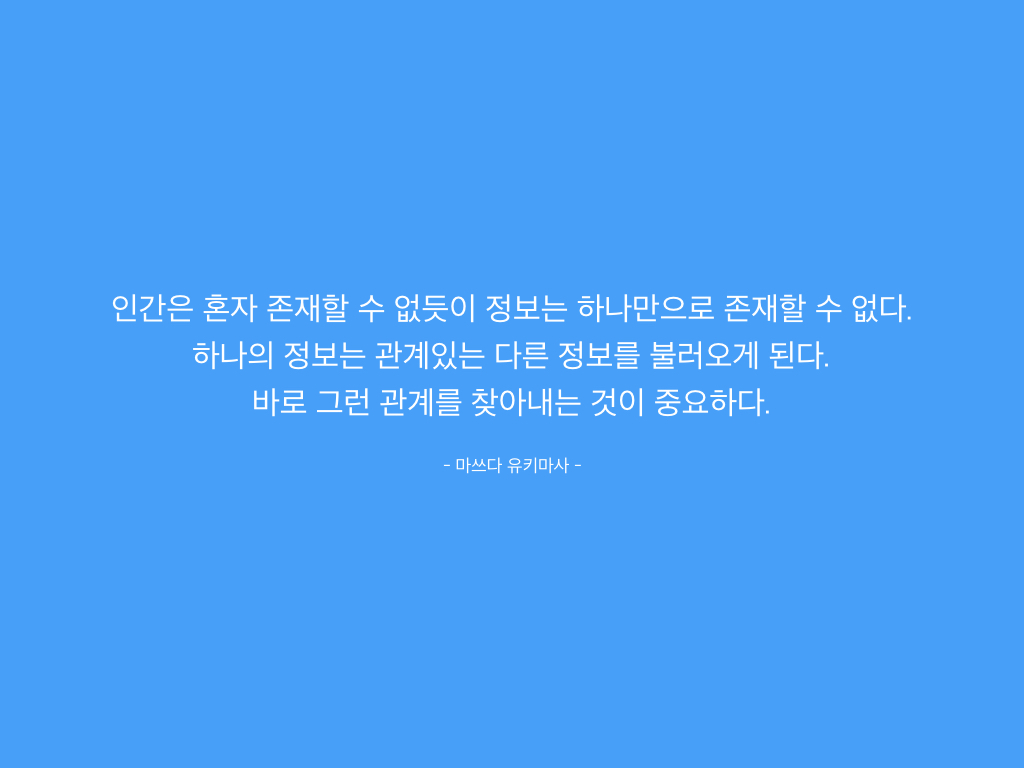 인간은 혼자 존재할 수 없듯이 정보는 하나만으로 존재할 수 없다.
하나의 정보는 관계있는 다른 정보를 불러오게 된다.
바로 그런 관계를 찾아내는 것이 중요하다.

- 마쓰다 유키마사 -