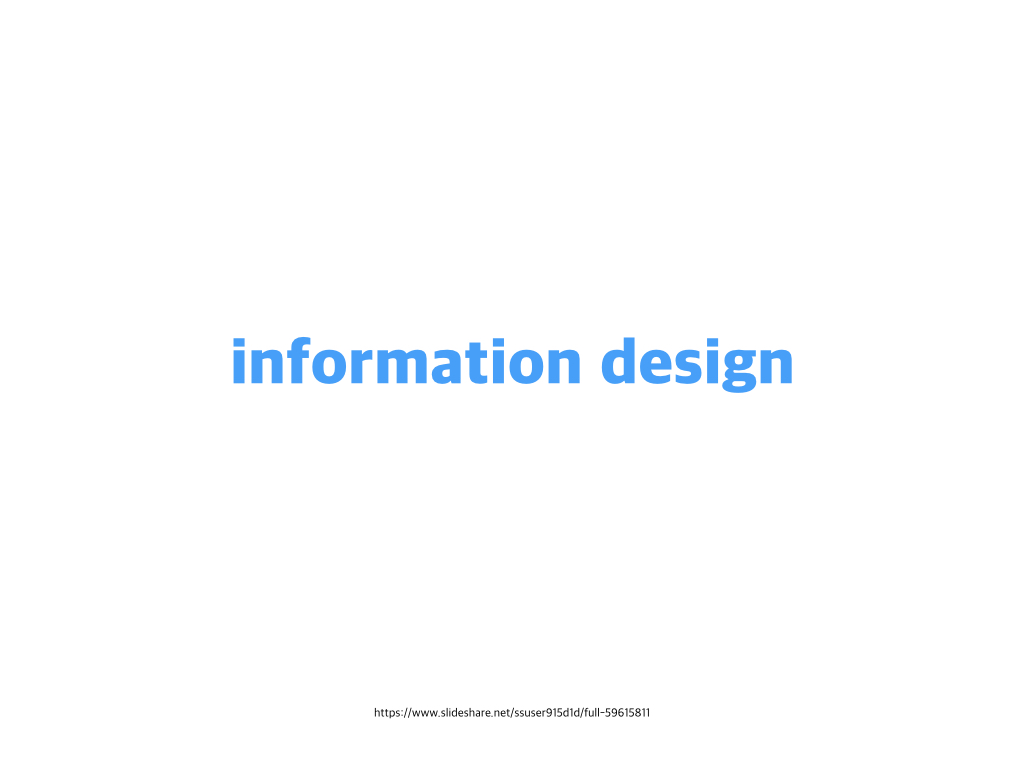 information design

https://www.slideshare.net/ssuser915d1d/full-59615811