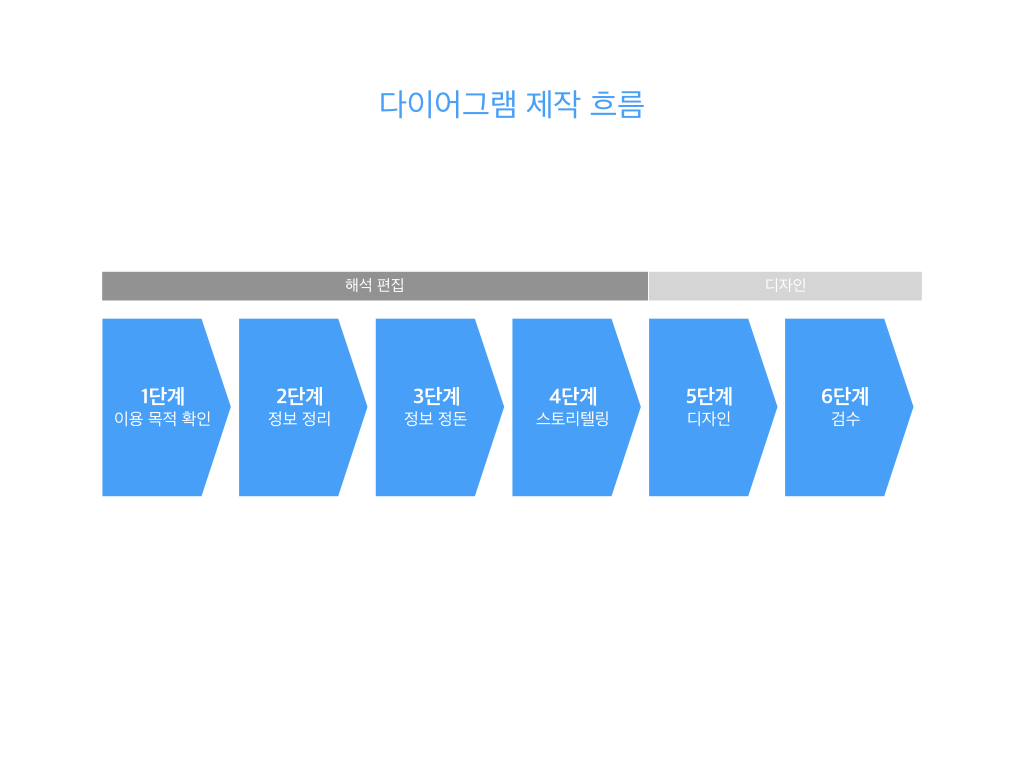 다이어그램 제작 흐름

해석 편집

디자인

1단계
이용 목적 확인

2단계
정보 정리

3단계
정보 정돈

4단계
스토리텔링

5단계
디자인

6단계
검수