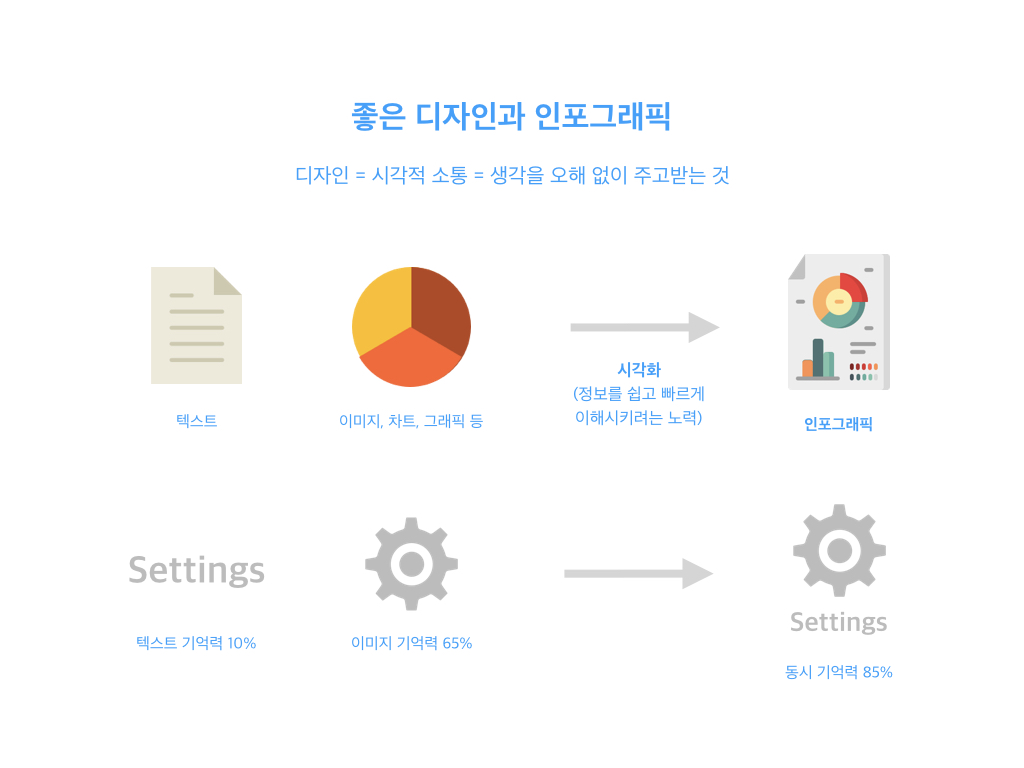 좋은 디자인과 인포그래픽

디자인 = 시각적 소통 = 생각을 오해 없이 주고받는 것

텍스트

이미지, 차트, 그래픽 등

시각화
(정보를 쉽고 빠르게 이해시키려는 노력)

인포그래픽

Settings

텍스트 기억력 10%

이미지 기억력 65%

Settings

동시 기억력 85%