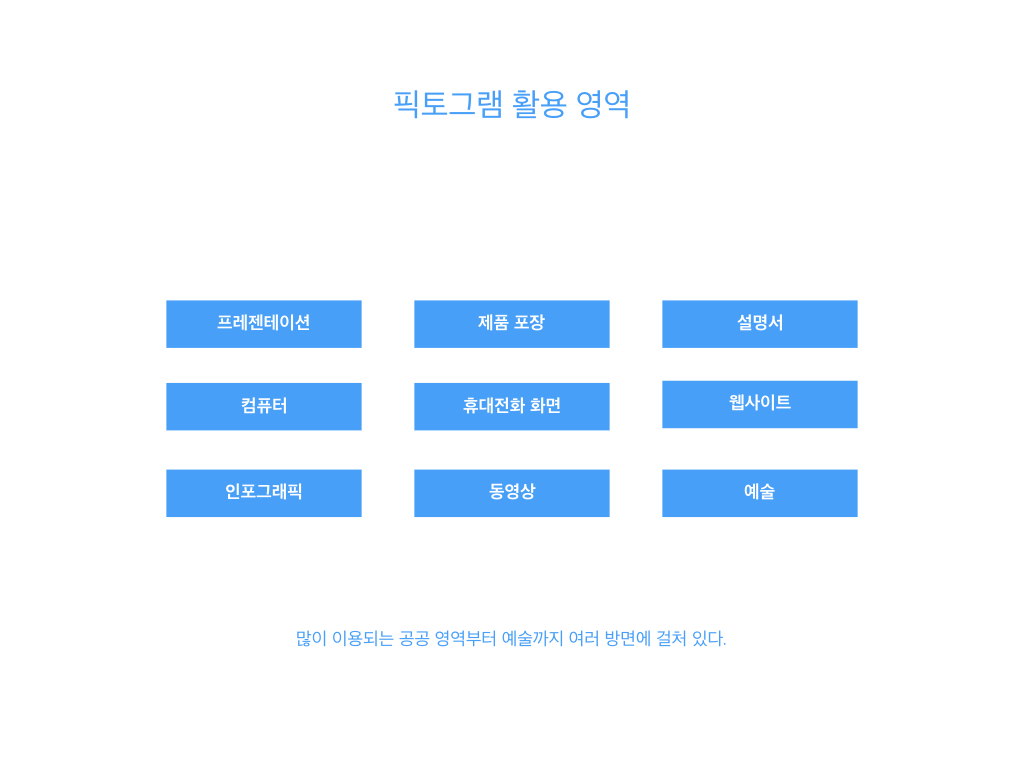 픽토그램 활용 영역

프레젠테이션

제품 포장

설명서

컴퓨터

휴대전화 화면

웹사이트

인포그래픽

동영상

예술

많이 이용되는 공공 영역부터 예술까지 여러 방면에 걸쳐 있다.