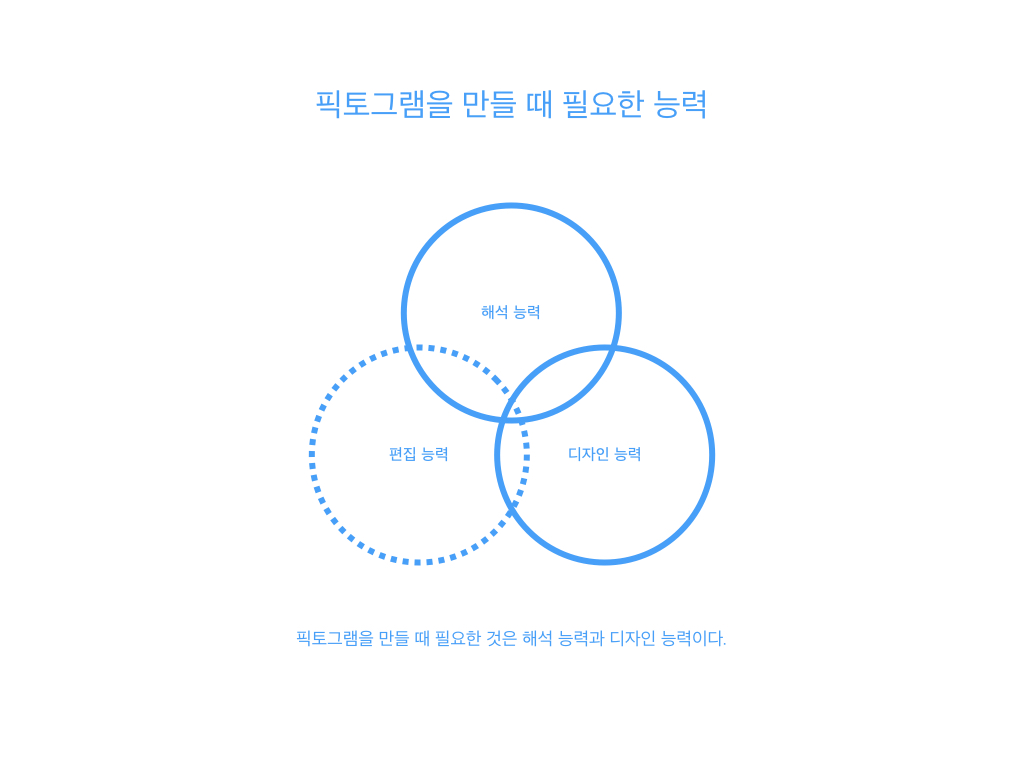 픽토그램을 만들 때 필요한 능력

해석 능력

편집 능력

디자인 능력

픽토그램을 만들 때 필요한 것은 해석 능력과 디자인 능력이다.