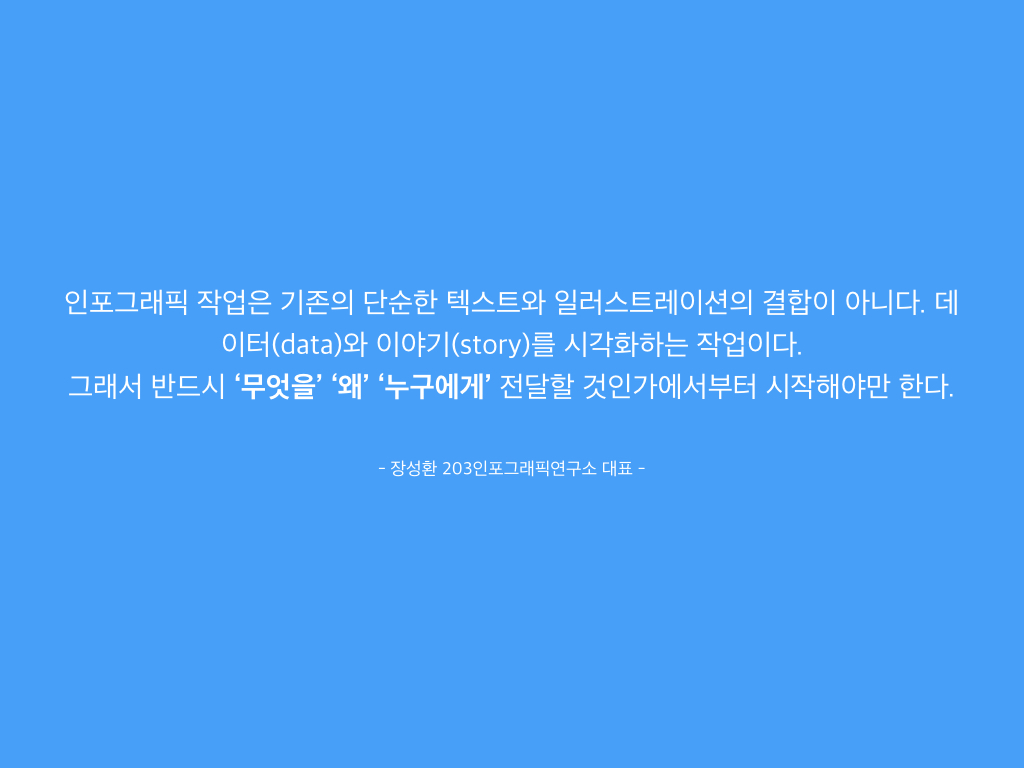 인포그래픽 작업은 기존의 단순한 텍스트와 일러스트레이션의 결합이 아니다. 데이터(data)와 이야기(story)를 시각화하는 작업이다.
그래서 반드시 ‘무엇을’ ‘왜’ ‘누구에게’ 전달할 것인가에서부터 시작해야만 한다.

- 장성환 203인포그래픽연구소 대표 -