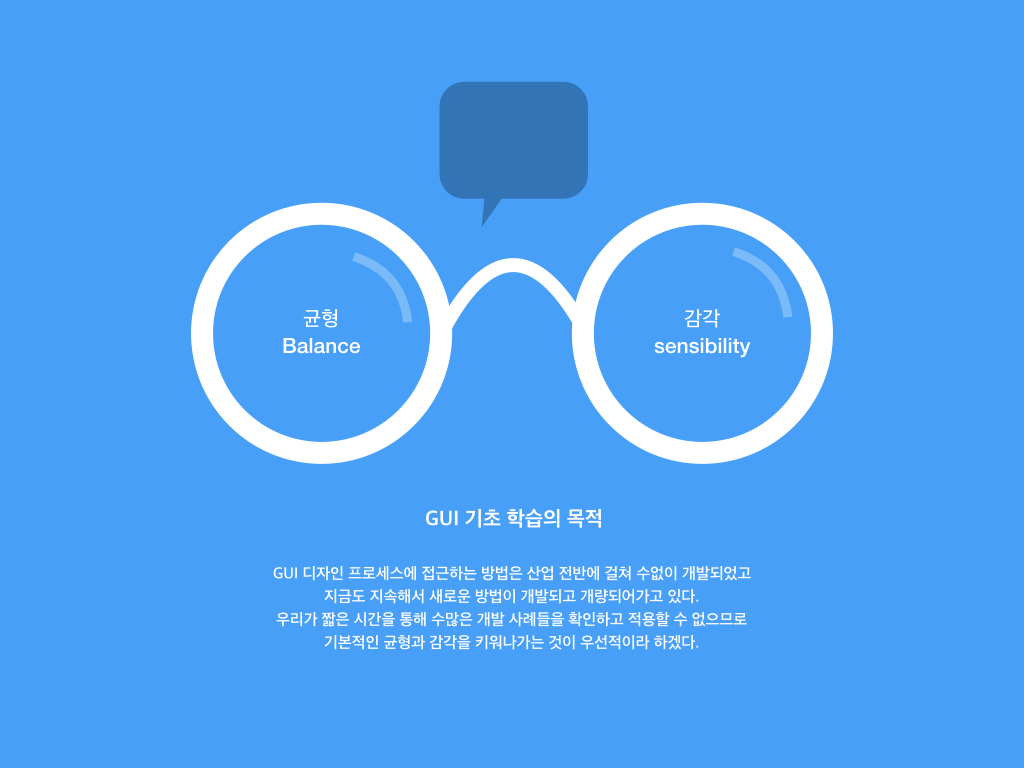 균형
Balance

감각
sensibility

GUI 기초 학습의 목적

GUI 디자인 프로세스에 접근하는 방법은 산업 전반에 걸쳐 수없이 개발되었고 지금도 지속해서 새로운 방법이 개발되고 개량되어가고 있다.
우리가 짧은 시간을 통해 수많은 개발 사례들을 확인하고 적용할 수 없으므로 기본적인 균형과 감각을 키워나가는 것이 우선적이라 하겠다.