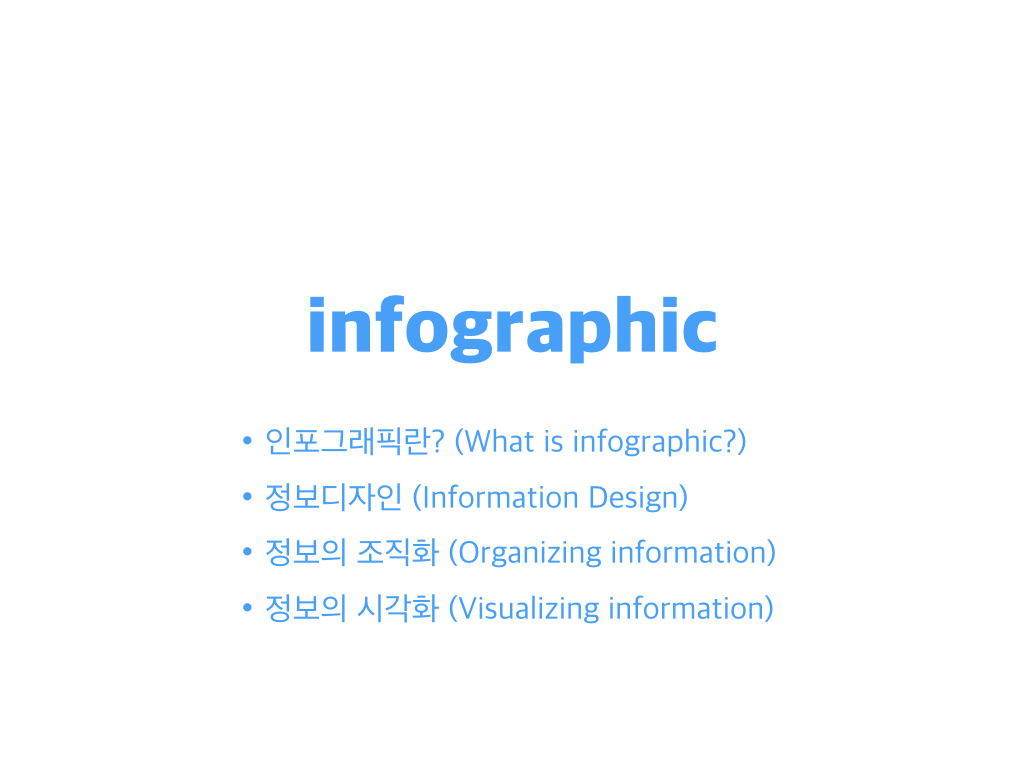 infographic

• 인포그래픽란? (What is infographic?)
• 정보디자인 (Information Design)
• 정보의 조직화 (Organizing information)
• 정보의 시각화 (Visualizing information)