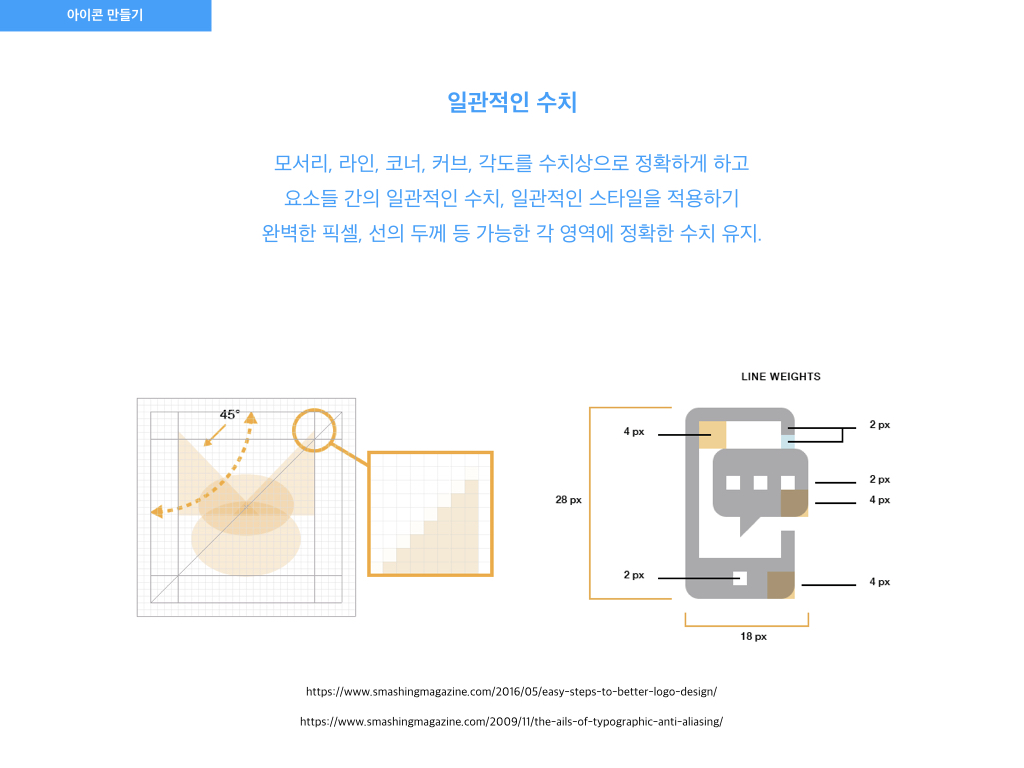 아이콘 만들기

일관적인 수치

모서리, 라인, 코너, 커브, 각도를 수치상으로 정확하게 하고
요소들 간의 일관적인 수치, 일관적인 스타일을 적용하기
완벽한 픽셀, 선의 두께 등 가능한 각 영역에 정확한 수치 유지.

45°

LINE WEIGHTS

4 px
2 px
2 px
4 px
28 px
2 px
4 px
18 px

https://www.smashingmagazine.com/2016/05/easy-steps-to-better-logo-design/

https://www.smashingmagazine.com/2009/11/the-ails-of-typographic-anti-aliasing/